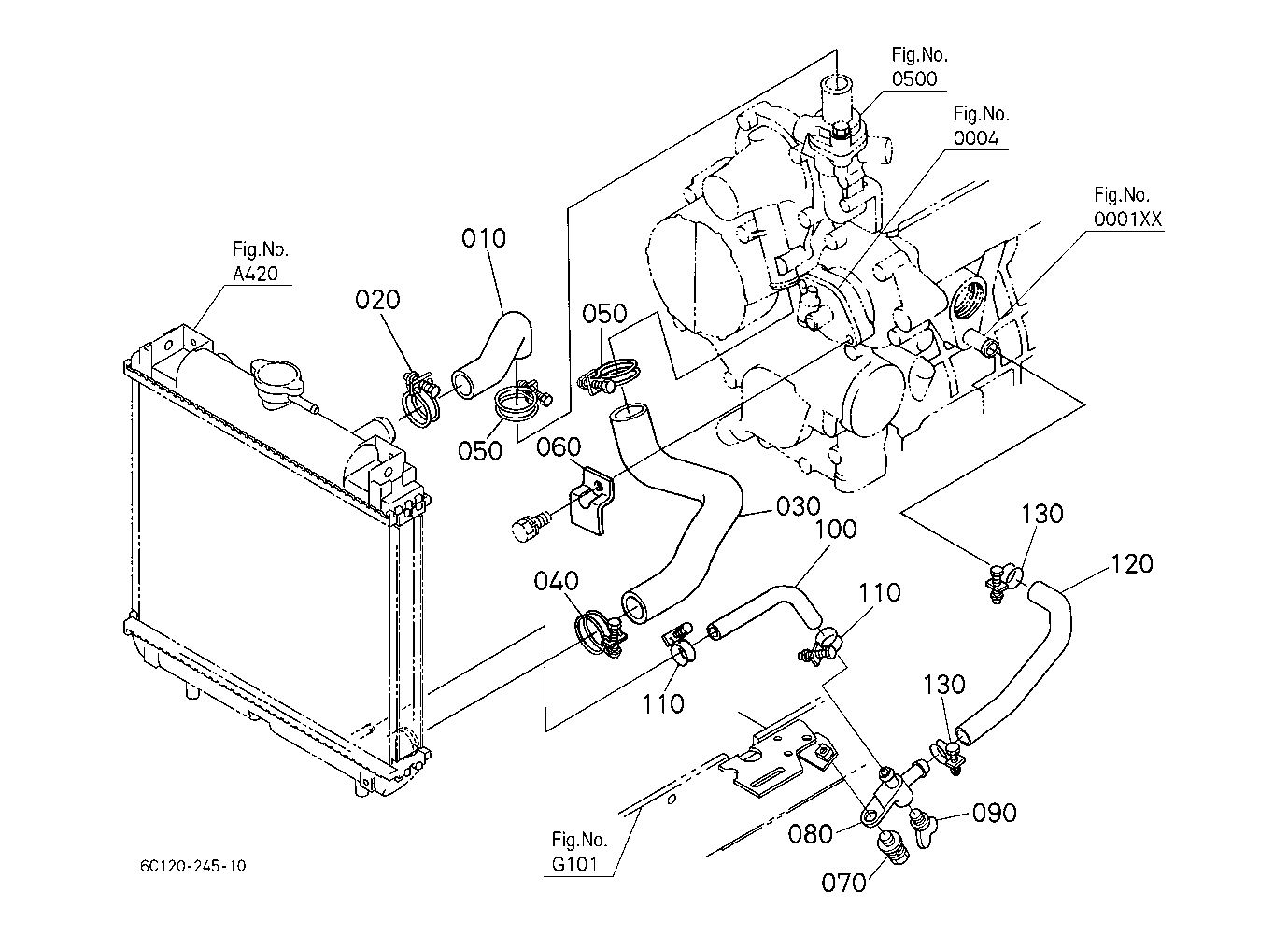 Fig.No. 0500

Fig.No. 0004

Fig.No. 0001XX

Fig.No. A420

010

020

050

050

060

030

100

130

120

040

110

110

130

080

090

070

Fig.No. G101

6C120-245-10